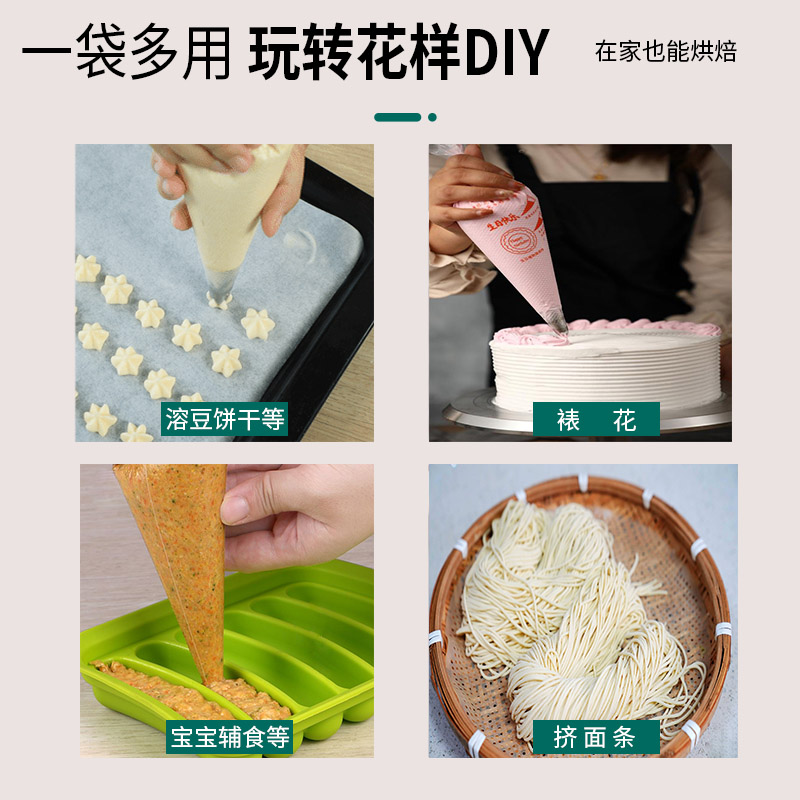 一袋多用 玩转花样DIY 在家也能烘焙

溶豆饼干等

裱 花

宝宝辅食等

挤面条