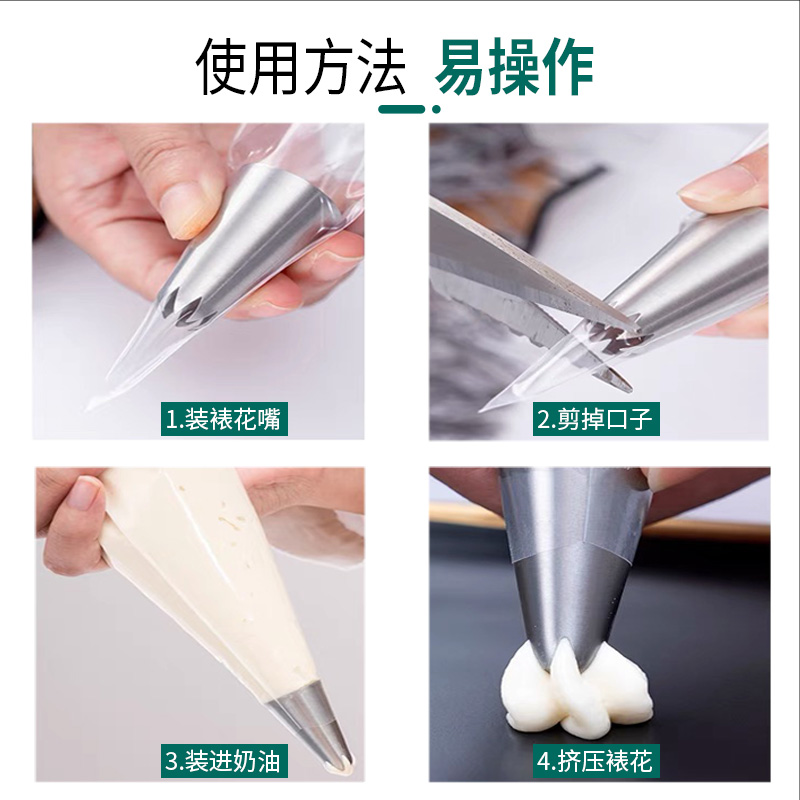 使用方法 易操作

1.装裱花嘴

2.剪掉口子

3.装进奶油

4.挤压裱花